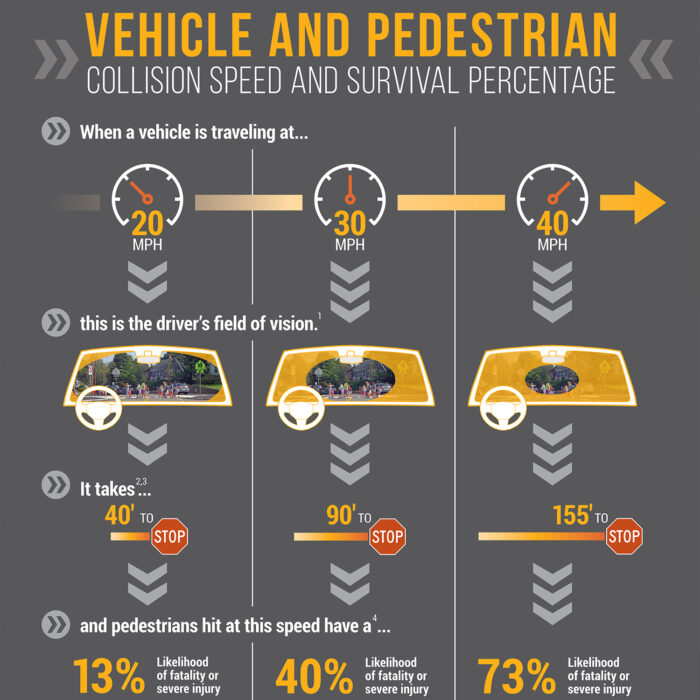 VEHICLE AND PEDESTRIAN
COLLISION SPEED AND SURVIVAL PERCENTAGE

When a vehicle is traveling at...

20 MPH

30 MPH

40 MPH

this is the driver's field of vision.$^1$

It takes$^{2,3}$...

40' TO STOP

90' TO STOP

155' TO STOP

and pedestrians hit at this speed have a$^4$...

13% Likelihood of fatality or severe injury

40% Likelihood of fatality or severe injury

73% Likelihood of fatality or severe injury